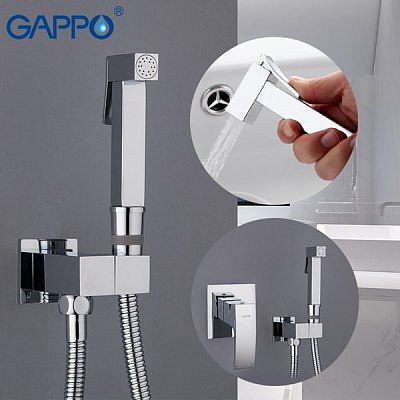 GAPPO®