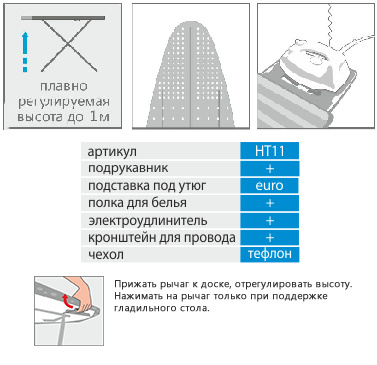 плавно регулируемая высота до 1м

| артикул | HT11 |
|---|---|
| подрукавник | + |
| подставка под утюг | euro |
| полка для белья | + |
| электроудлинитель | + |
| кронштейн для провода | + |
| чехол | тефлон |

Прижать рычаг к доске, отрегулировать высоту. Нажимать на рычаг только при поддержке гладильного стола.