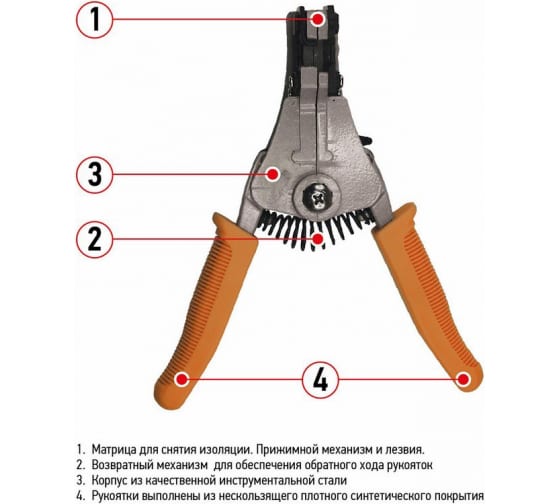 1

3

2

4

1. Матрица для снятия изоляции. Прижимной механизм и лезвия.
2. Возвратный механизм для обеспечения обратного хода рукояток
3. Корпус из качественной инструментальной стали
4. Рукоятки выполнены из нескользящего плотного синтетического покрытия